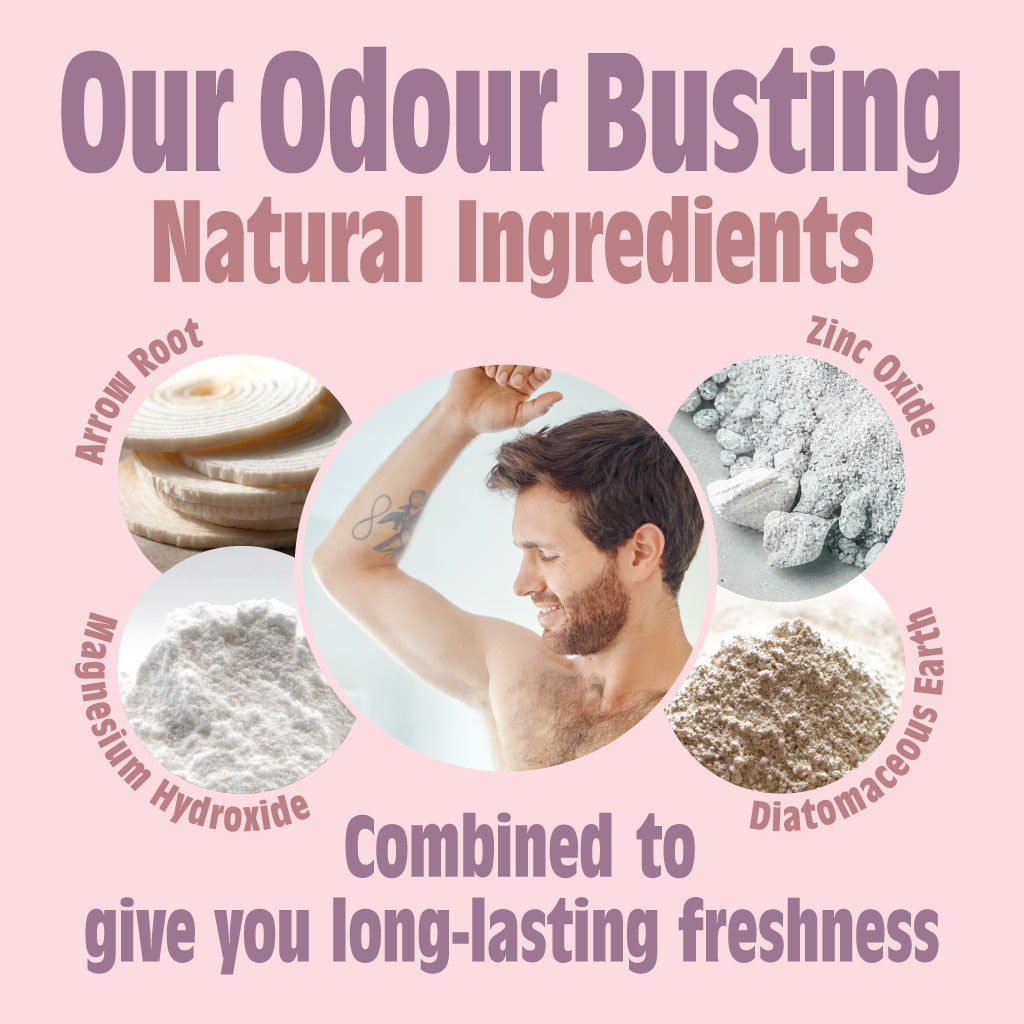 Our Odour Busting
Natural Ingredients

Arrow Root

Zinc Oxide

Magnesium Hydroxide

Diatomaceous Earth

Combined to
give you long-lasting freshness